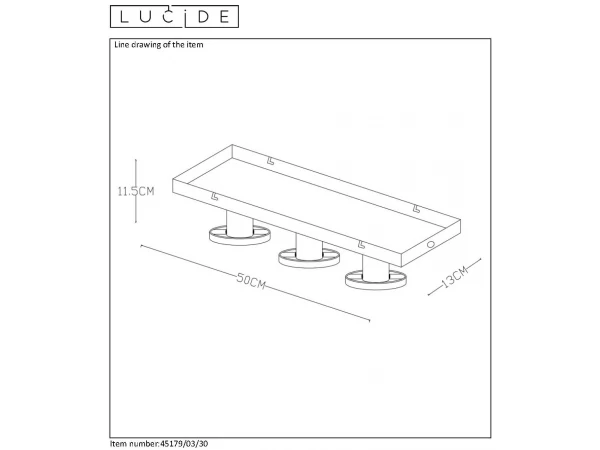 LUCIDE

Line drawing of the item

11.5CM

50CM

13CM

Item number:45179/03/30